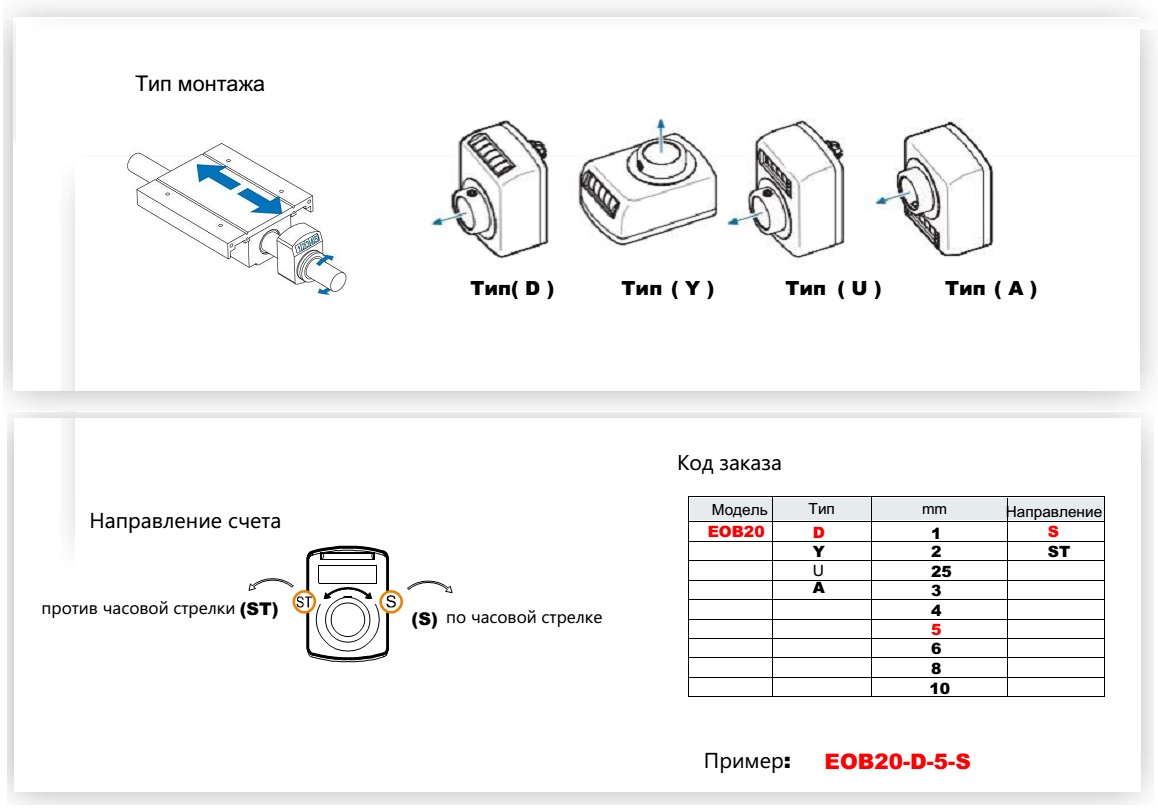 Тип монтажа

Тип( D )
Тип ( Y )
Тип ( U )
Тип ( A )

Направление счета

против часовой стрелки (ST) ST
S (S) по часовой стрелке

Код заказа

| Модель | Тип | mm | Направление |
|---|---|---|---|
| EOB20 | D | 1 | S |
| | Y | 2 | ST |
| | U | 25 | |
| | A | 3 | |
| | | 4 | |
| | | 5 | |
| | | 6 | |
| | | 8 | |
| | | 10 | |

Пример: EOB20-D-5-S